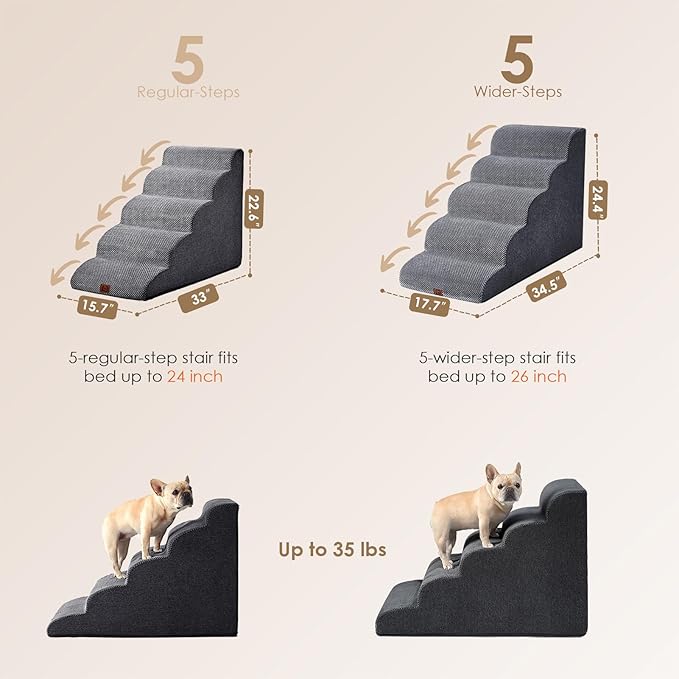 5
Regular-Steps

22.6"
15.7"
33"

5-regular-step stair fits bed up to 24 inch

5
Wider-Steps

24.4"
17.7"
34.5"

5-wider-step stair fits bed up to 26 inch

Up to 35 lbs