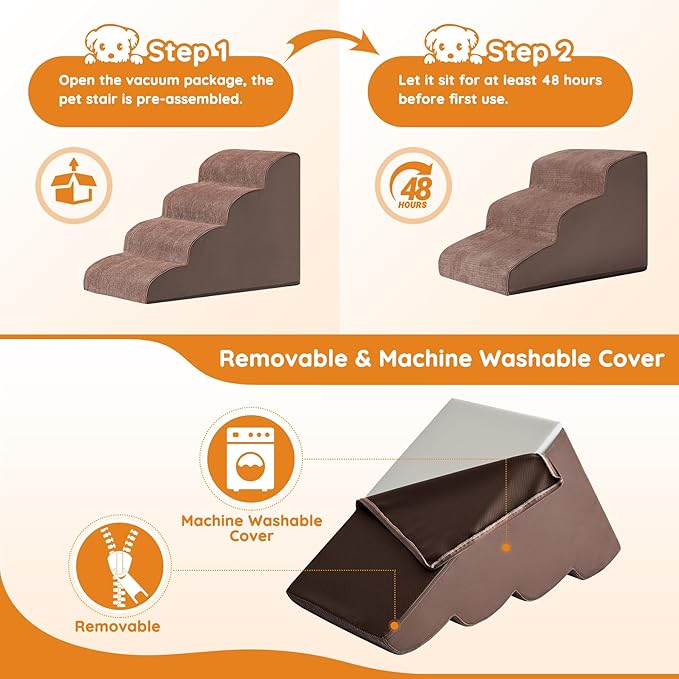 Step 1
Open the vacuum package, the pet stair is pre-assembled.

Step 2
Let it sit for at least 48 hours before first use.

48 HOURS

Removable & Machine Washable Cover

Machine Washable Cover

Removable