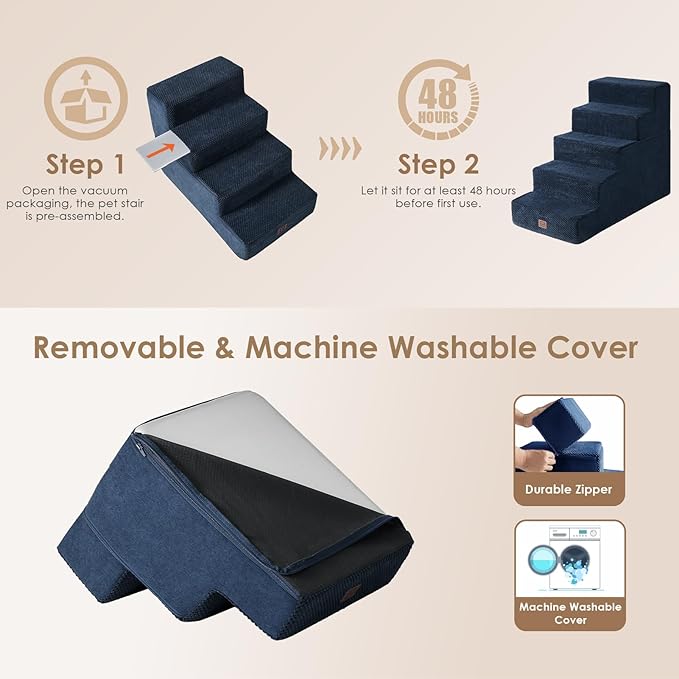 Step 1
Open the vacuum packaging, the pet stair is pre-assembled.

48 HOURS

Step 2
Let it sit for at least 48 hours before first use.

Removable & Machine Washable Cover

Durable Zipper

Machine Washable Cover