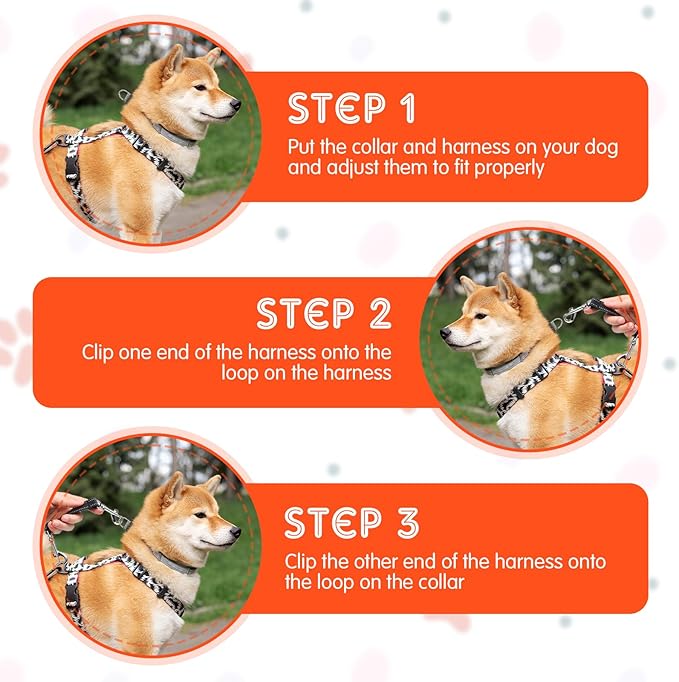 STEP 1
Put the collar and harness on your dog and adjust them to fit properly

STEP 2
Clip one end of the harness onto the loop on the harness

STEP 3
Clip the other end of the harness onto the loop on the collar