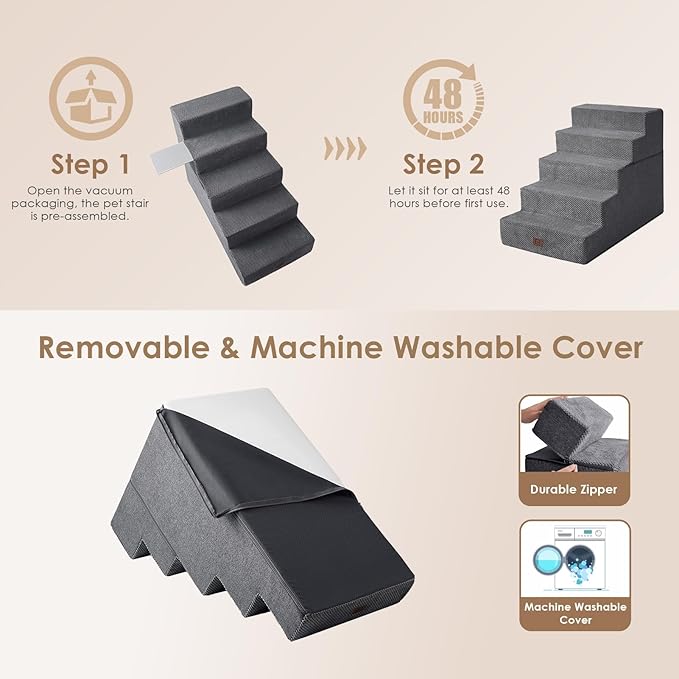 Step 1
Open the vacuum packaging, the pet stair is pre-assembled.

48 HOURS

Step 2
Let it sit for at least 48 hours before first use.

Removable & Machine Washable Cover

Durable Zipper

Machine Washable Cover