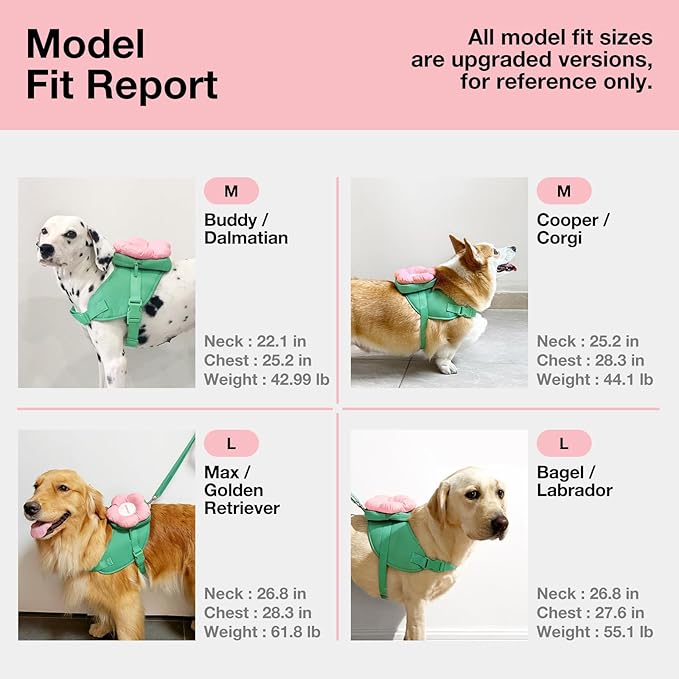 Model Fit Report

All model fit sizes are upgraded versions, for reference only.

M
Buddy / Dalmatian
Neck : 22.1 in
Chest : 25.2 in
Weight : 42.99 lb

M
Cooper / Corgi
Neck : 25.2 in
Chest : 28.3 in
Weight : 44.1 lb

L
Max / Golden Retriever
Neck : 26.8 in
Chest : 28.3 in
Weight : 61.8 lb

L
Bagel / Labrador
Neck : 26.8 in
Chest : 27.6 in
Weight : 55.1 lb