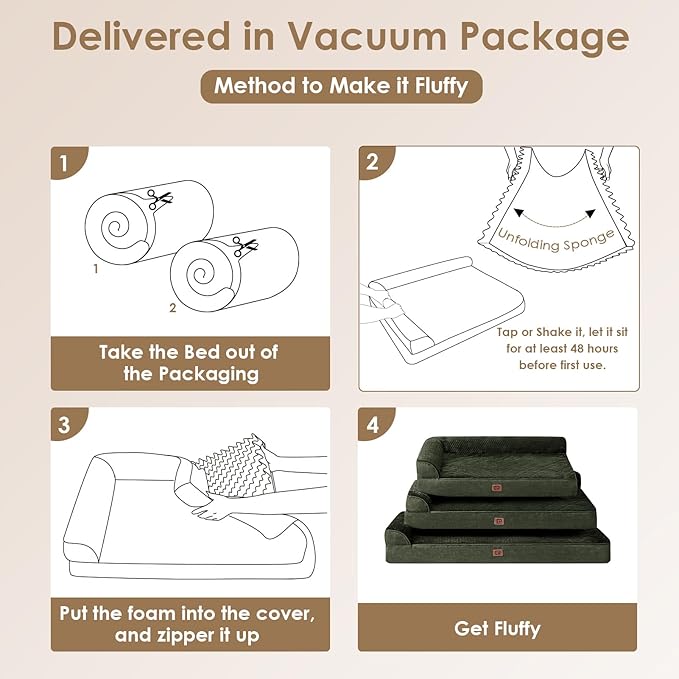 Delivered in Vacuum Package

Method to Make it Fluffy

1

1

2

Take the Bed out of the Packaging

2

Unfolding Sponge

Tap or Shake it, let it sit for at least 48 hours before first use.

3

Put the foam into the cover, and zipper it up

4

Get Fluffy