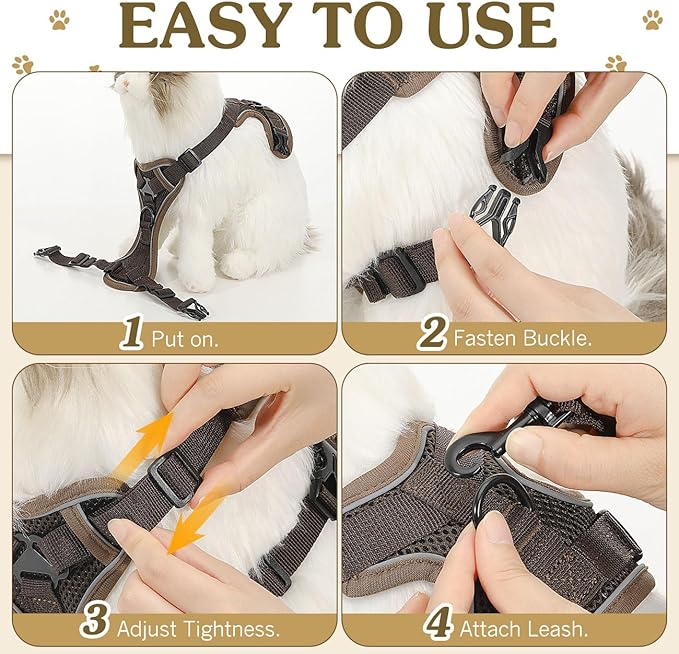 EASY TO USE

1 Put on.

2 Fasten Buckle.

3 Adjust Tightness.

4 Attach Leash.