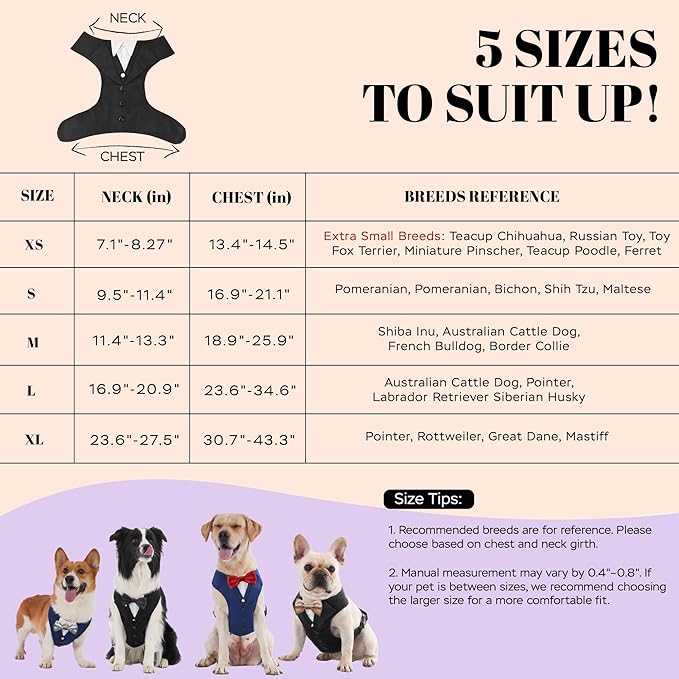 NECK

CHEST

5 SIZES TO SUIT UP!

| SIZE | NECK (in) | CHEST (in) | BREEDS REFERENCE |
|---|---|---|---|
| XS | 7.1"-8.27" | 13.4"-14.5" | Extra Small Breeds: Teacup Chihuahua, Russian Toy, Toy Fox Terrier, Miniature Pinscher, Teacup Poodle, Ferret |
| S | 9.5"-11.4" | 16.9"-21.1" | Pomeranian, Pomeranian, Bichon, Shih Tzu, Maltese |
| M | 11.4"-13.3" | 18.9"-25.9" | Shiba Inu, Australian Cattle Dog, French Bulldog, Border Collie |
| L | 16.9"-20.9" | 23.6"-34.6" | Australian Cattle Dog, Pointer, Labrador Retriever Siberian Husky |
| XL | 23.6"-27.5" | 30.7"-43.3" | Pointer, Rottweiler, Great Dane, Mastiff |

Size Tips:

1. Recommended breeds are for reference. Please choose based on chest and neck girth.

2. Manual measurement may vary by 0.4"–0.8". If your pet is between sizes, we recommend choosing the larger size for a more comfortable fit.