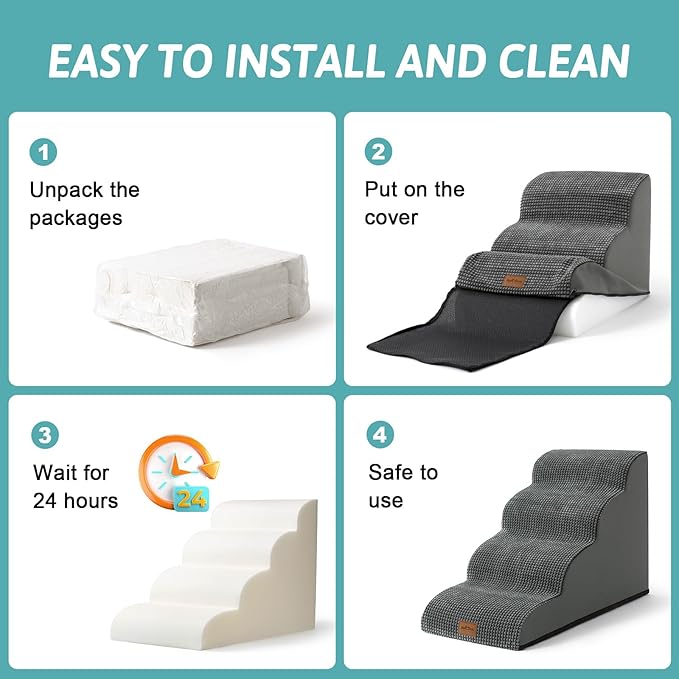 EASY TO INSTALL AND CLEAN

1
Unpack the packages

2
Put on the cover

3
Wait for 24 hours

24

4
Safe to use