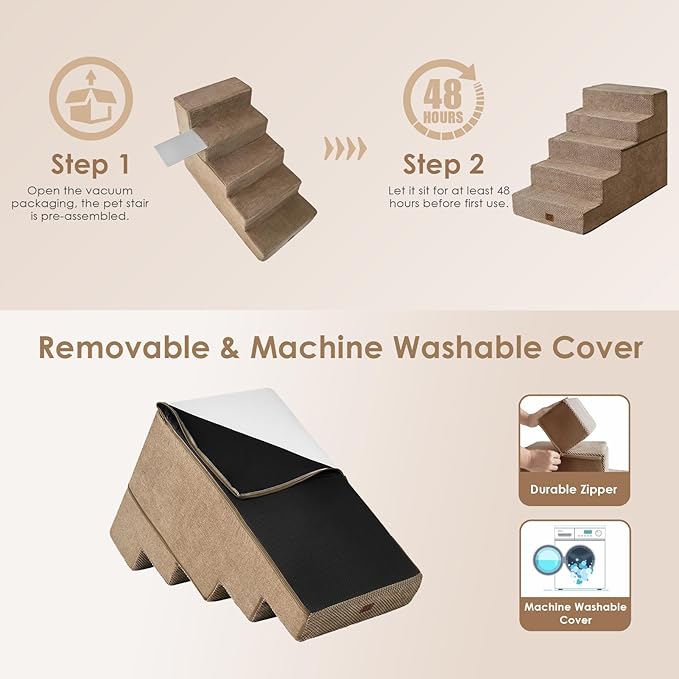 Step 1
Open the vacuum packaging, the pet stair is pre-assembled.

48 HOURS

Step 2
Let it sit for at least 48 hours before first use.

Removable & Machine Washable Cover

Durable Zipper

Machine Washable Cover