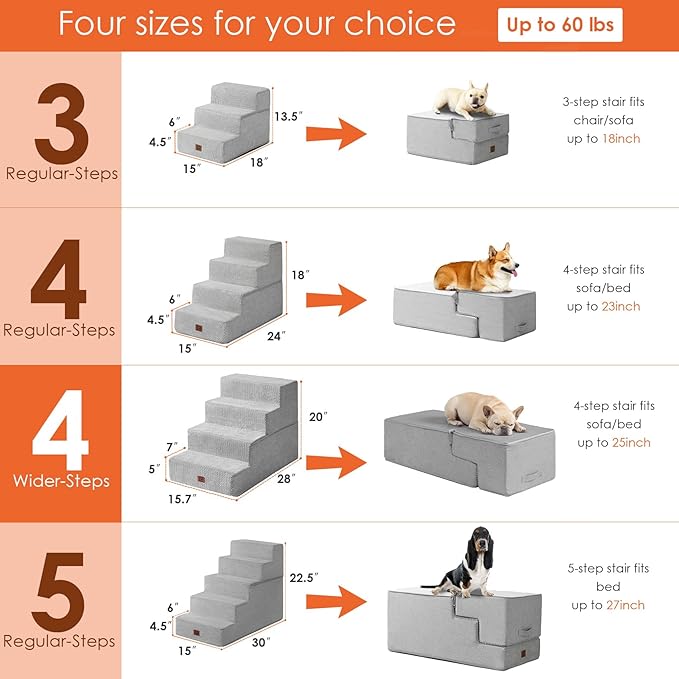 Four sizes for your choice

Up to 60 lbs

3
Regular-Steps

6″
4.5″
15″
18″
13.5″

3-step stair fits chair/sofa up to 18inch

4
Regular-Steps

6″
4.5″
15″
24″
18″

4-step stair fits sofa/bed up to 23inch

4
Wider-Steps

7″
5″
15.7″
28″
20″

4-step stair fits sofa/bed up to 25inch

5
Regular-Steps

6″
4.5″
15″
30″
22.5″

5-step stair fits bed up to 27inch