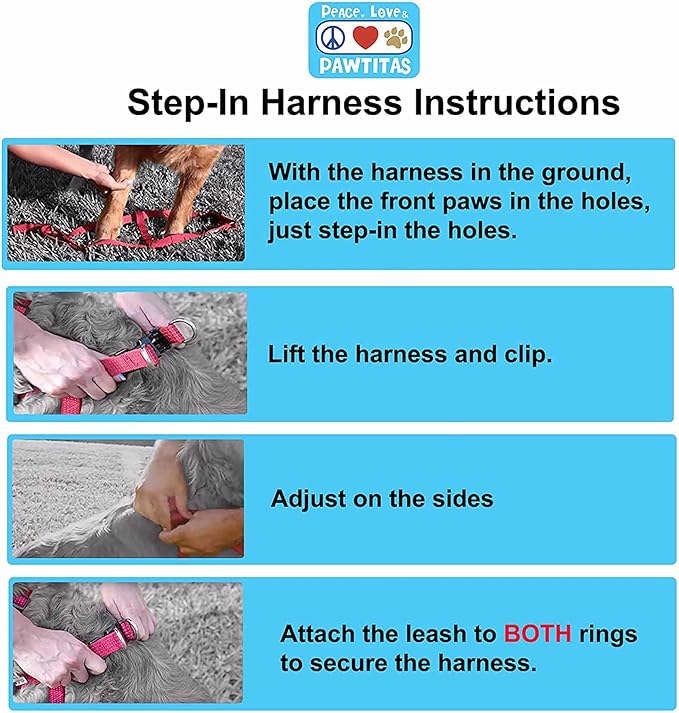 PEACE, LOVE & PAWTITAS

Step-In Harness Instructions

With the harness in the ground, place the front paws in the holes, just step-in the holes.

Lift the harness and clip.

Adjust on the sides

Attach the leash to BOTH rings to secure the harness.