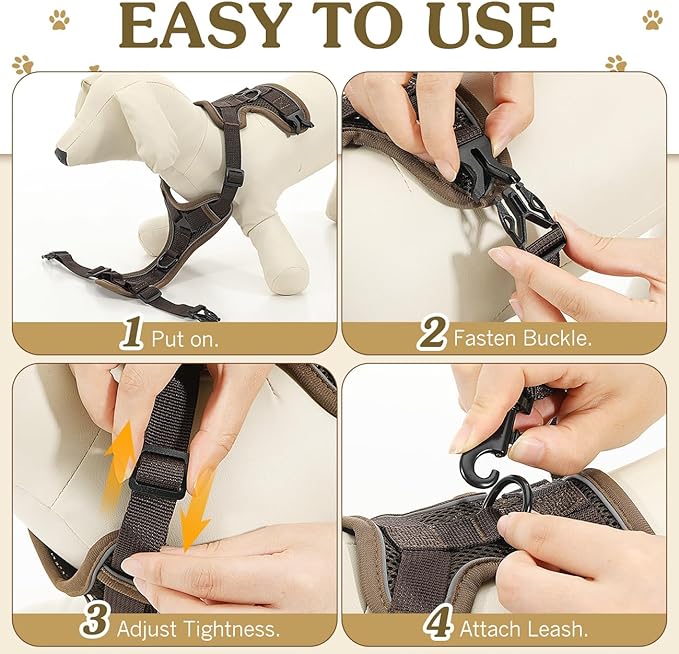 EASY TO USE

1 Put on.

2 Fasten Buckle.

3 Adjust Tightness.

4 Attach Leash.