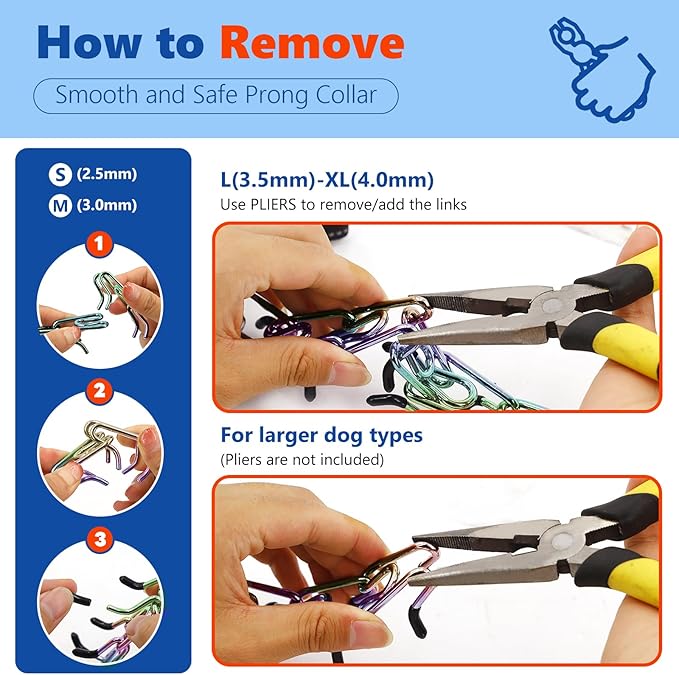 How to Remove

Smooth and Safe Prong Collar

S (2.5mm)

M (3.0mm)

1

2

3

L(3.5mm)-XL(4.0mm)

Use PLIERS to remove/add the links

For larger dog types

(Pliers are not included)