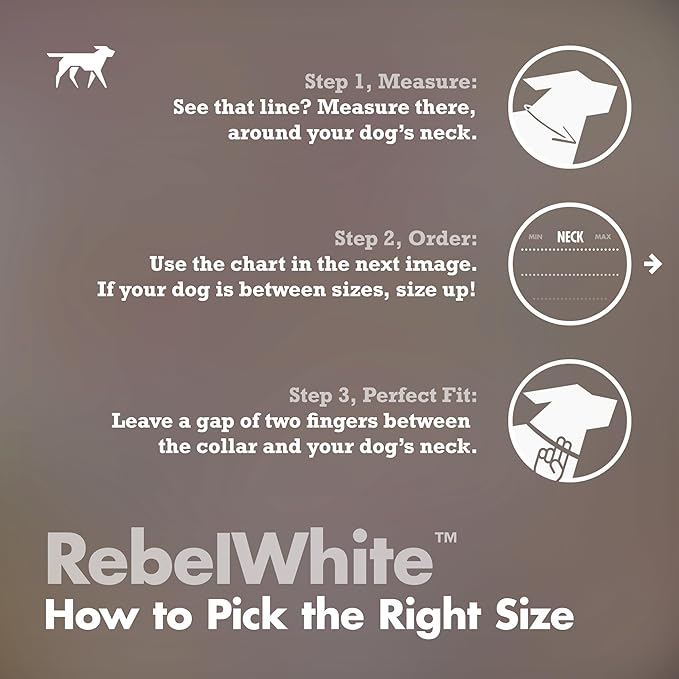 Step 1, Measure:
See that line? Measure there, around your dog's neck.

Step 2, Order:
Use the chart in the next image. If your dog is between sizes, size up!

MIN NECK MAX

Step 3, Perfect Fit:
Leave a gap of two fingers between the collar and your dog's neck.

RebelWhite™
How to Pick the Right Size