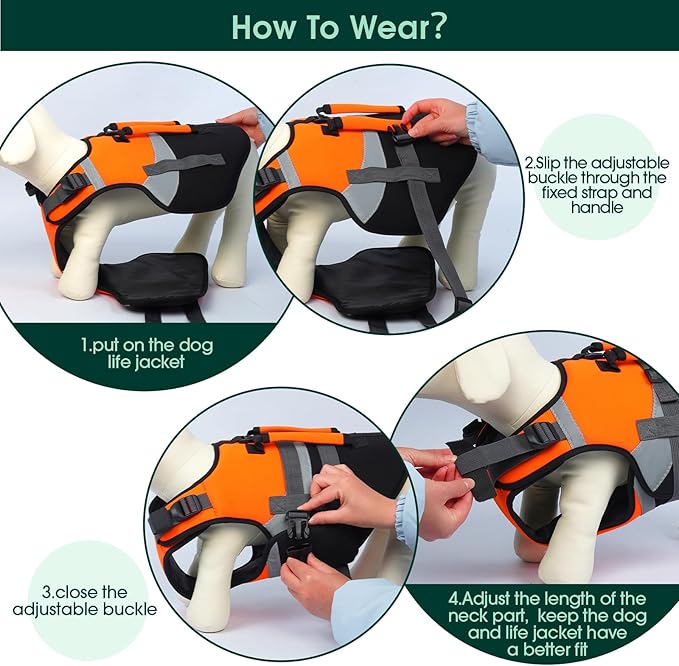 How To Wear?

1.put on the dog life jacket

2.Slip the adjustable buckle through the fixed strap and handle

3.close the adjustable buckle

4.Adjust the length of the neck part, keep the dog and life jacket have a better fit