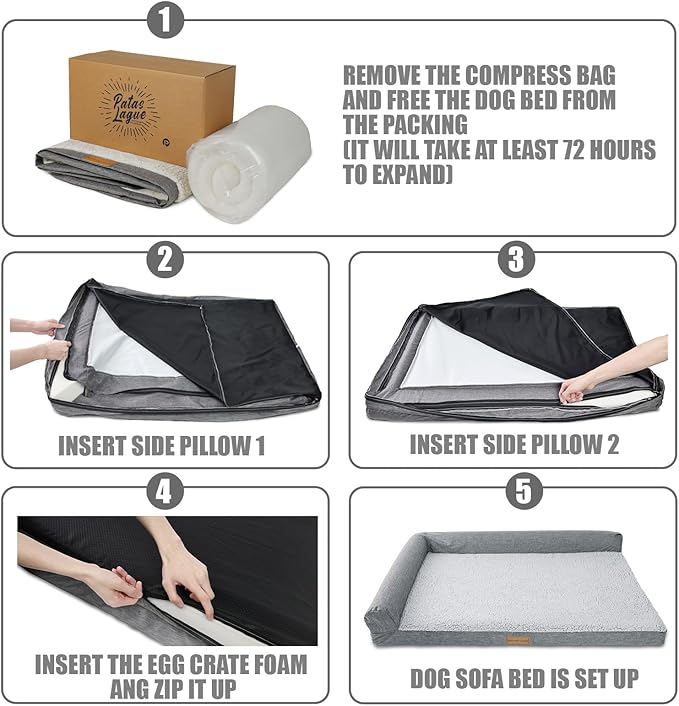 1

Patas Lague

REMOVE THE COMPRESS BAG AND FREE THE DOG BED FROM THE PACKING (IT WILL TAKE AT LEAST 72 HOURS TO EXPAND)

2

INSERT SIDE PILLOW 1

3

INSERT SIDE PILLOW 2

4

INSERT THE EGG CRATE FOAM ANG ZIP IT UP

5

DOG SOFA BED IS SET UP