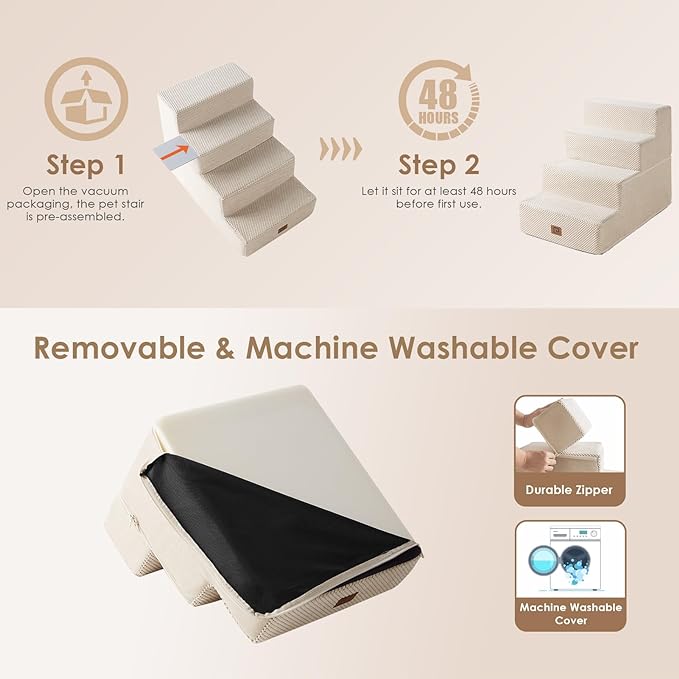 Step 1
Open the vacuum packaging, the pet stair is pre-assembled.

48 HOURS

Step 2
Let it sit for at least 48 hours before first use.

Removable & Machine Washable Cover

Durable Zipper

Machine Washable Cover