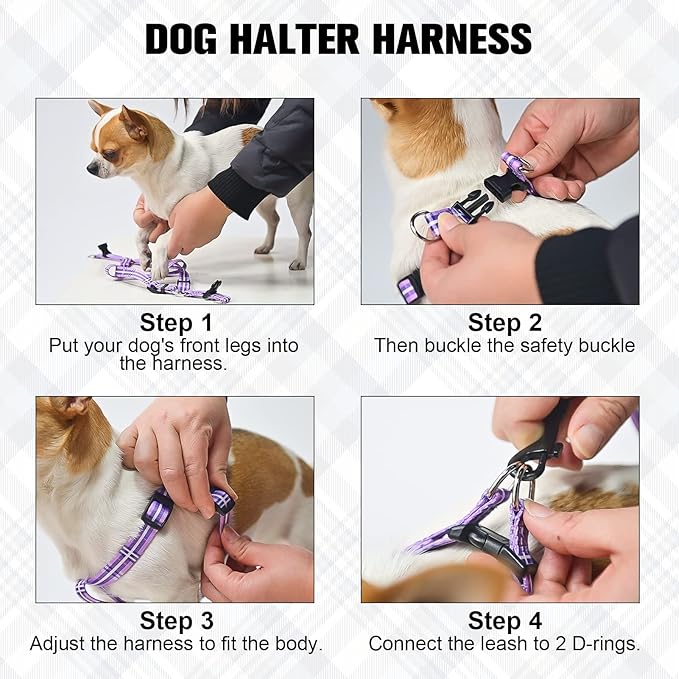 DOG HALTER HARNESS

Step 1
Put your dog's front legs into the harness.

Step 2
Then buckle the safety buckle

Step 3
Adjust the harness to fit the body.

Step 4
Connect the leash to 2 D-rings.