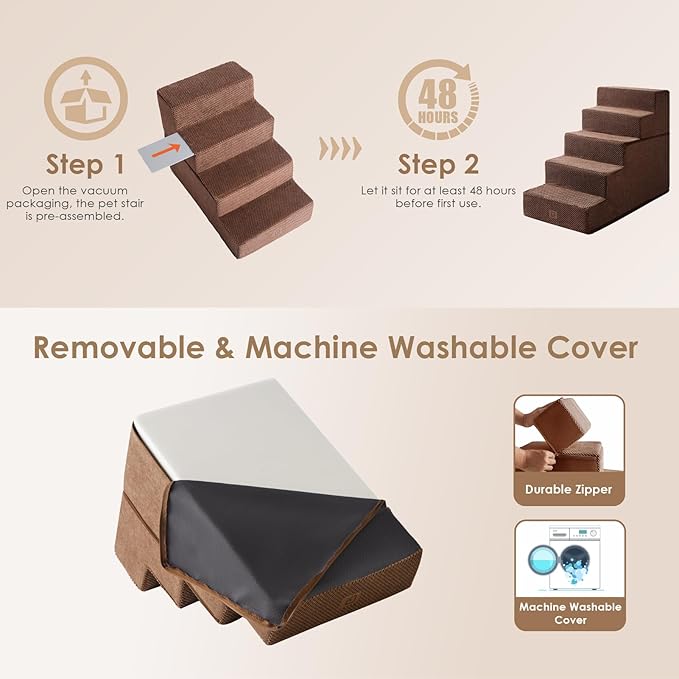 Step 1

Open the vacuum packaging, the pet stair is pre-assembled.

48 HOURS

Step 2

Let it sit for at least 48 hours before first use.

Removable & Machine Washable Cover

Durable Zipper

Machine Washable Cover