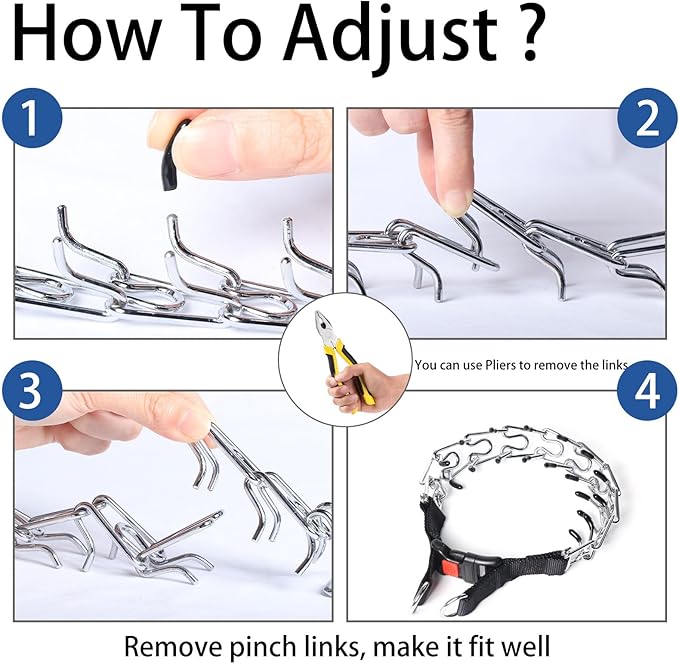 How To Adjust ?

1

2

You can use Pliers to remove the links

3

4

Remove pinch links, make it fit well