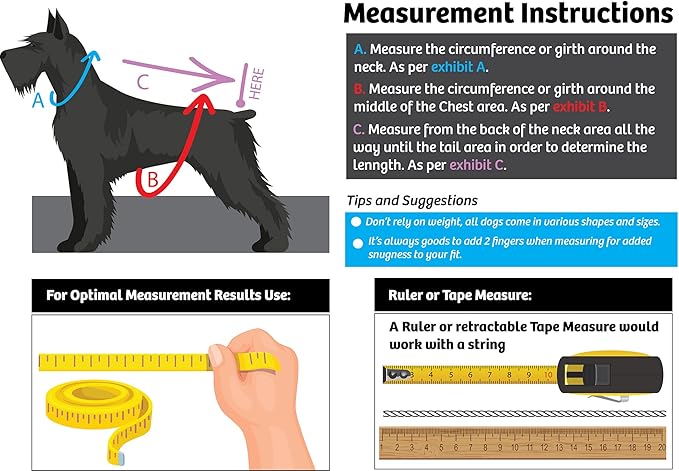 A

C

HERE

B

Measurement Instructions

A. Measure the circumference or girth around the neck. As per exhibit A.

B. Measure the circumference or girth around the middle of the Chest area. As per exhibit B.

C. Measure from the back of the neck area all the way until the tail area in order to determine the lenngth. As per exhibit C.

Tips and Suggestions

Don't rely on weight, all dogs come in various shapes and sizes.

It's always goods to add 2 fingers when measuring for added snugness to your fit.

For Optimal Measurement Results Use:

Ruler or Tape Measure:

A Ruler or retractable Tape Measure would work with a string

3 4 5 6 7 8 9 10

1 2 3 4 5 6 7 8 9 10 11 12 13 14 15 16 17 18 19 20