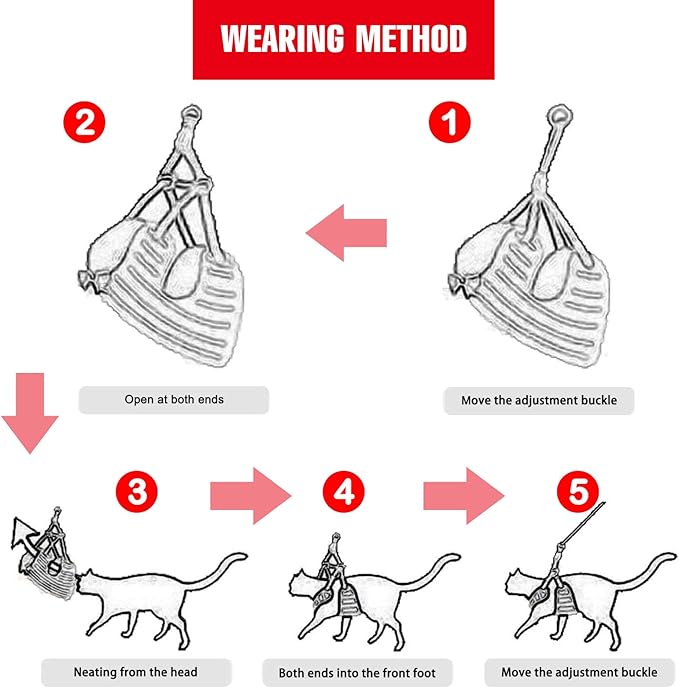 WEARING METHOD

2

1

Open at both ends

Move the adjustment buckle

3

4

5

Neating from the head

Both ends into the front foot

Move the adjustment buckle