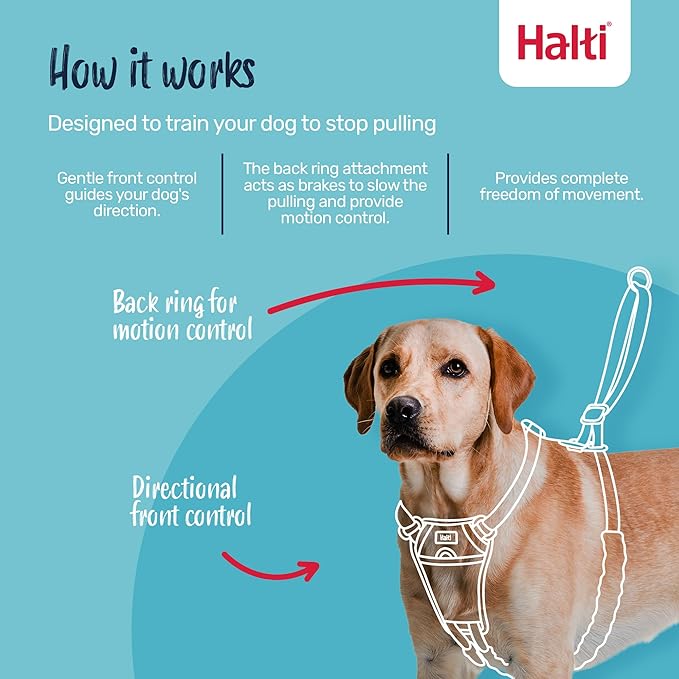 Halti®

How it works

Designed to train your dog to stop pulling

Gentle front control guides your dog's direction.

The back ring attachment acts as brakes to slow the pulling and provide motion control.

Provides complete freedom of movement.

Back ring for motion control

Directional front control

Halti