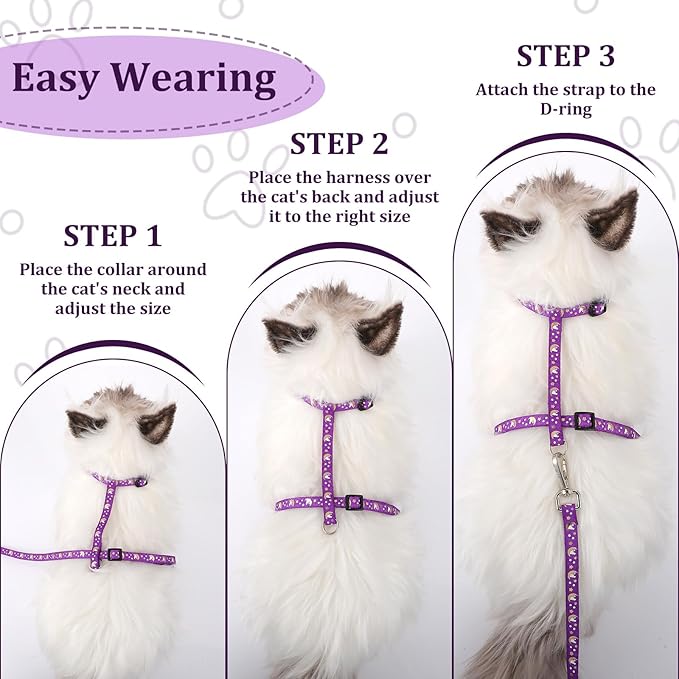 Easy Wearing

STEP 1
Place the collar around the cat's neck and adjust the size

STEP 2
Place the harness over the cat's back and adjust it to the right size

STEP 3
Attach the strap to the D-ring