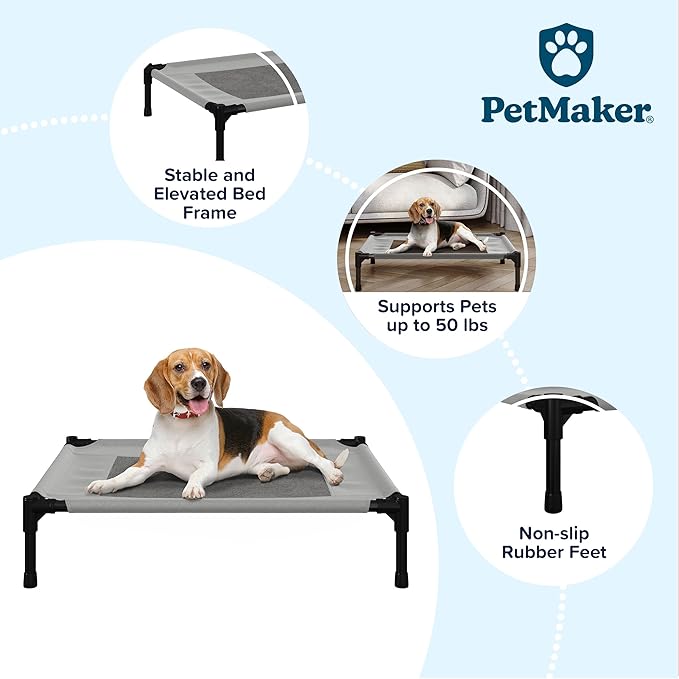 PetMaker®

Stable and Elevated Bed Frame

Supports Pets up to 50 lbs

Non-slip Rubber Feet