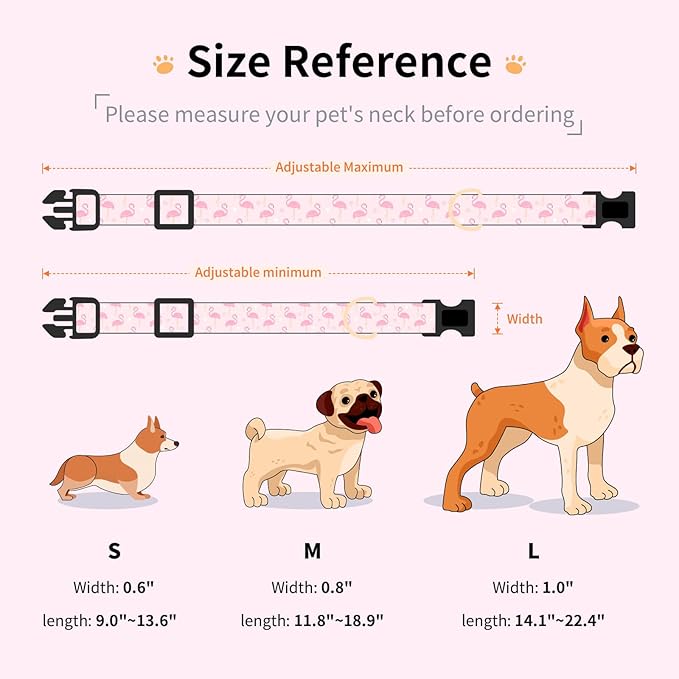 Size Reference

Please measure your pet's neck before ordering

Adjustable Maximum

Adjustable minimum

Width

S

Width: 0.6"

length: 9.0"~13.6"

M

Width: 0.8"

length: 11.8"~18.9"

L

Width: 1.0"

length: 14.1"~22.4"