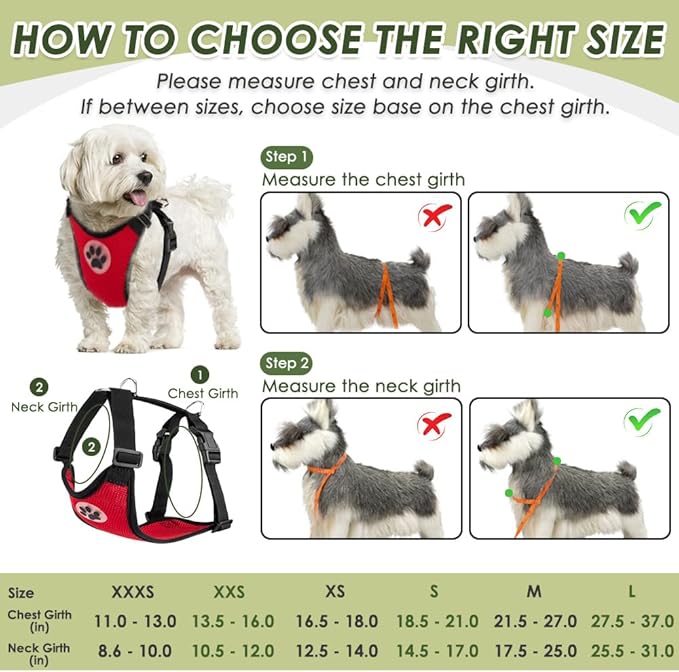 HOW TO CHOOSE THE RIGHT SIZE

Please measure chest and neck girth.
If between sizes, choose size base on the chest girth.

Step 1
Measure the chest girth

Step 2
Measure the neck girth

2
Neck Girth

1
Chest Girth

2

| Size | XXXS | XXS | XS | S | M | L |
|---|---|---|---|---|---|---|
| Chest Girth (in) | 11.0 - 13.0 | 13.5 - 16.0 | 16.5 - 18.0 | 18.5 - 21.0 | 21.5 - 27.0 | 27.5 - 37.0 |
| Neck Girth (in) | 8.6 - 10.0 | 10.5 - 12.0 | 12.5 - 14.0 | 14.5 - 17.0 | 17.5 - 25.0 | 25.5 - 31.0 |