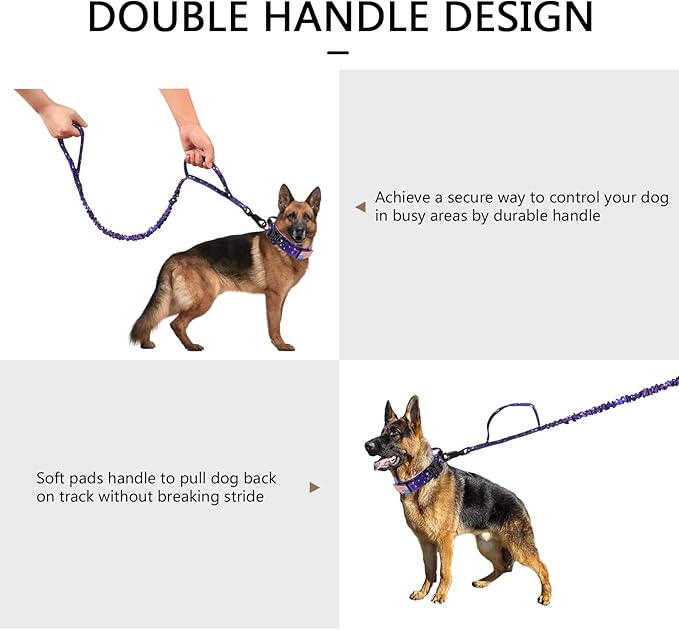 DOUBLE HANDLE DESIGN

Achieve a secure way to control your dog in busy areas by durable handle

Soft pads handle to pull dog back on track without breaking stride