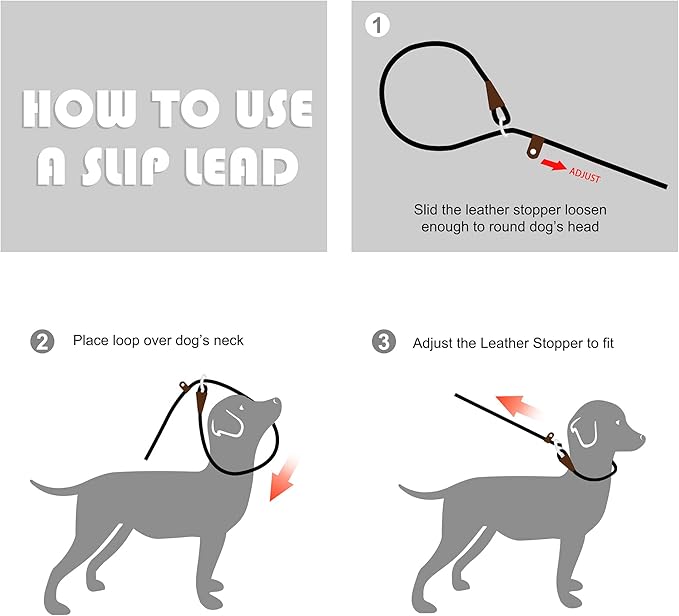 HOW TO USE A SLIP LEAD

1

ADJUST

Slid the leather stopper loosen enough to round dog's head

2 Place loop over dog's neck

3 Adjust the Leather Stopper to fit