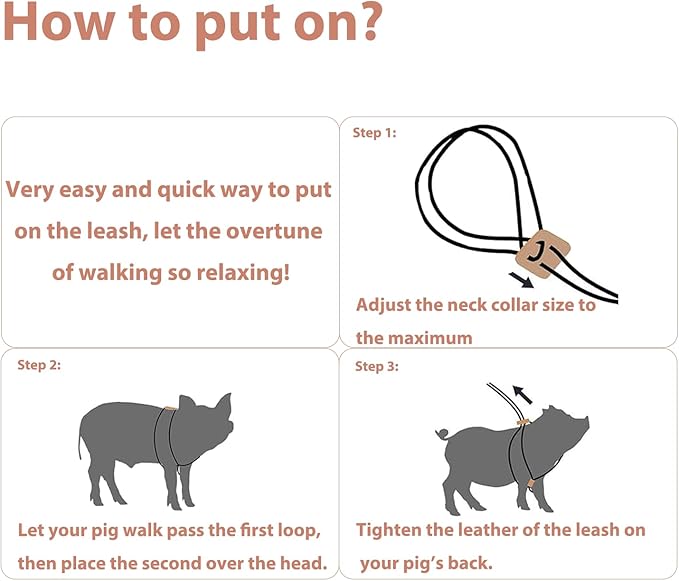 How to put on?

Very easy and quick way to put on the leash, let the overtune of walking so relaxing!

Step 1:

Adjust the neck collar size to the maximum

Step 2:

Let your pig walk pass the first loop, then place the second over the head.

Step 3:

Tighten the leather of the leash on your pig's back.