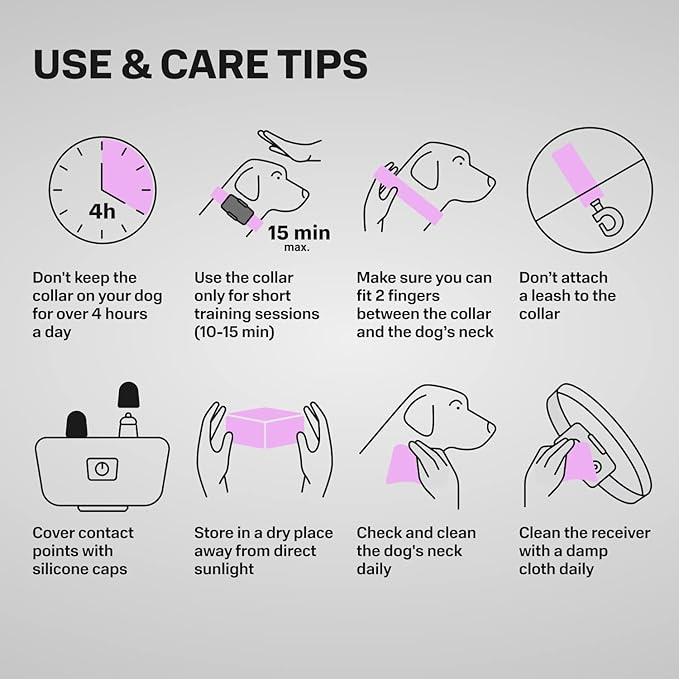 USE & CARE TIPS

4h

Don't keep the collar on your dog for over 4 hours a day

15 min
max.

Use the collar only for short training sessions (10-15 min)

Make sure you can fit 2 fingers between the collar and the dog's neck

Don't attach a leash to the collar

Cover contact points with silicone caps

Store in a dry place away from direct sunlight

Check and clean the dog's neck daily

Clean the receiver with a damp cloth daily