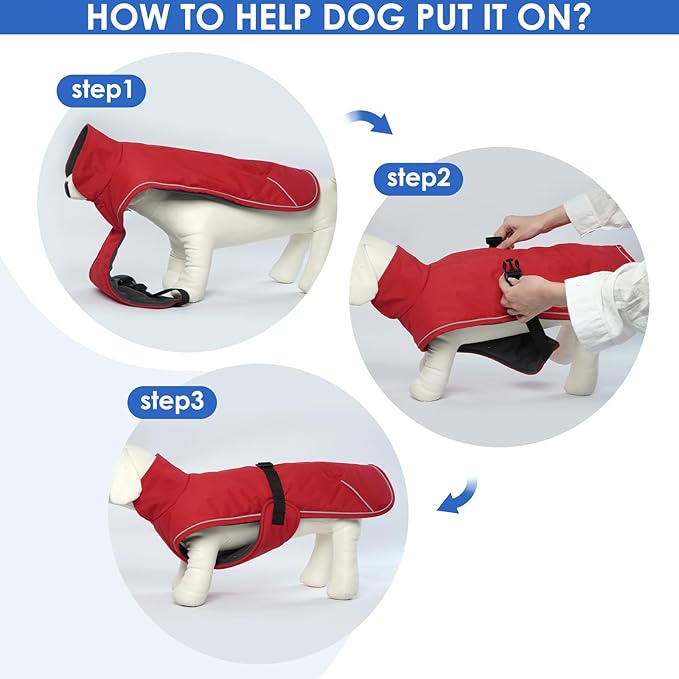 HOW TO HELP DOG PUT IT ON?

step1

step2

step3