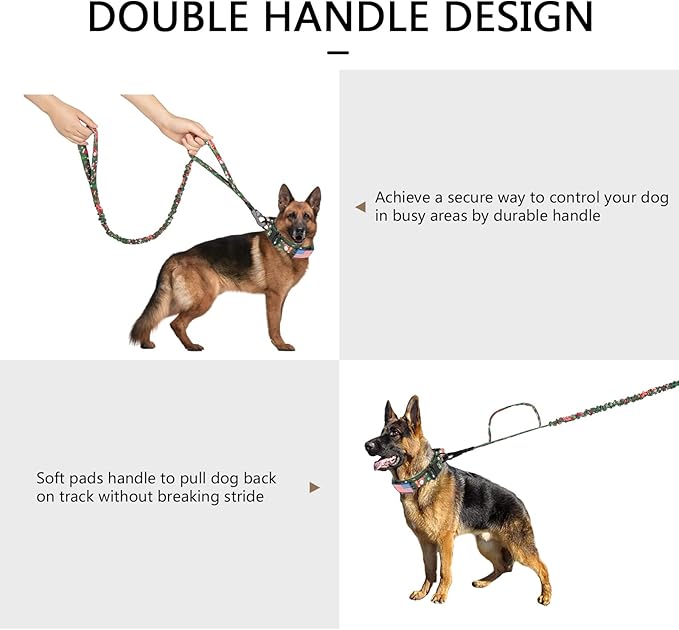 DOUBLE HANDLE DESIGN

Achieve a secure way to control your dog in busy areas by durable handle

Soft pads handle to pull dog back on track without breaking stride