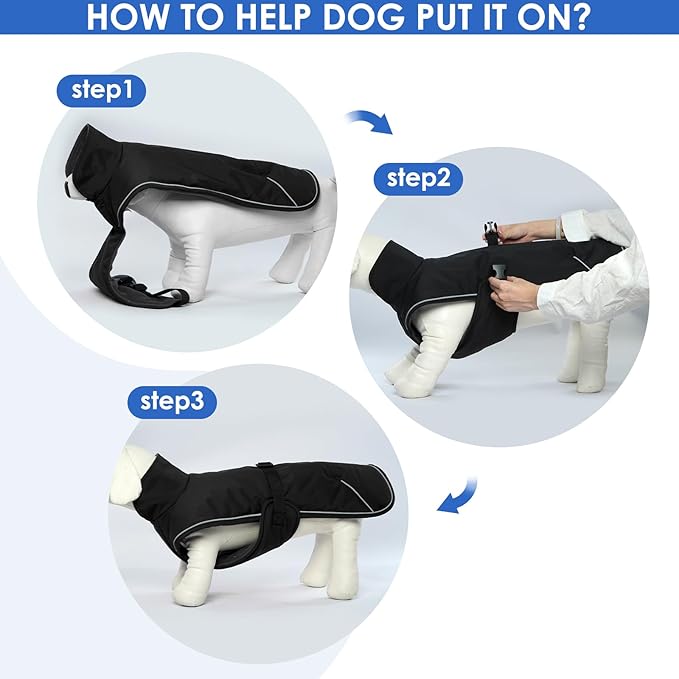 HOW TO HELP DOG PUT IT ON?

step1

step2

step3