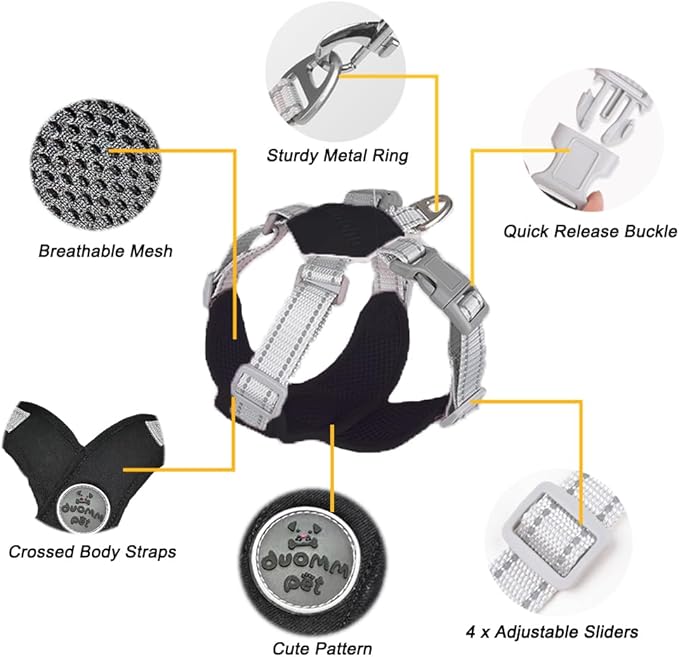 Sturdy Metal Ring

Breathable Mesh

Quick Release Buckle

duomm pet

Crossed Body Straps

duomm pet

Cute Pattern

4 x Adjustable Sliders