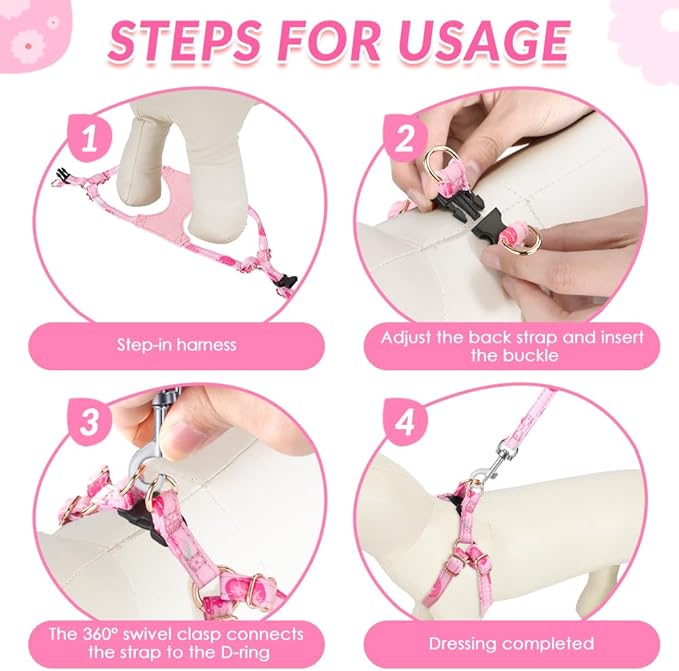 STEPS FOR USAGE

1

Step-in harness

2

Adjust the back strap and insert the buckle

3

The 360° swivel clasp connects the strap to the D-ring

4

Dressing completed