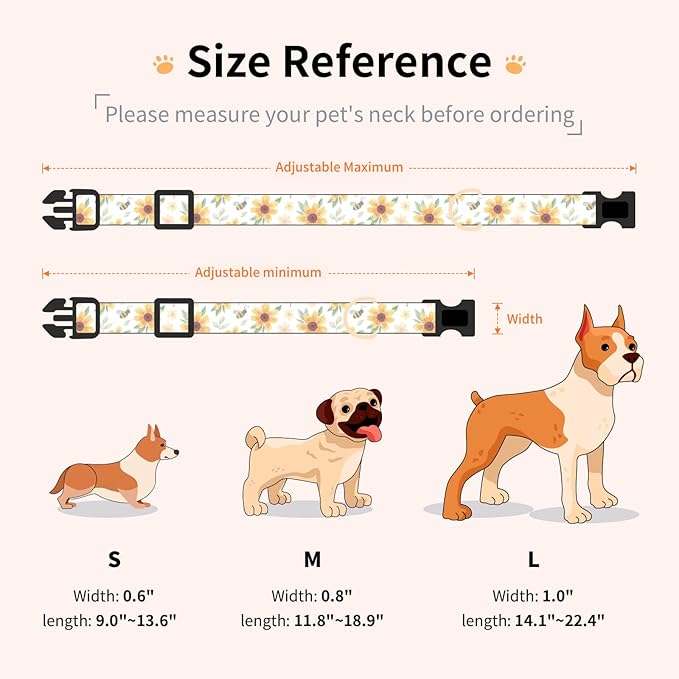 Size Reference

Please measure your pet's neck before ordering

Adjustable Maximum

Adjustable minimum

Width

S

Width: 0.6"
length: 9.0"~13.6"

M

Width: 0.8"
length: 11.8"~18.9"

L

Width: 1.0"
length: 14.1"~22.4"