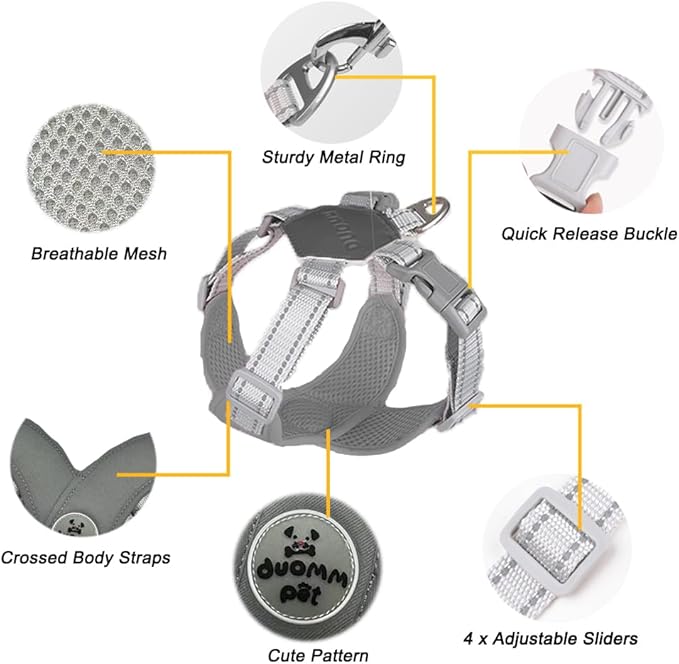 Sturdy Metal Ring

Breathable Mesh

Quick Release Buckle

Crossed Body Straps

duomm pet

Cute Pattern

4 x Adjustable Sliders