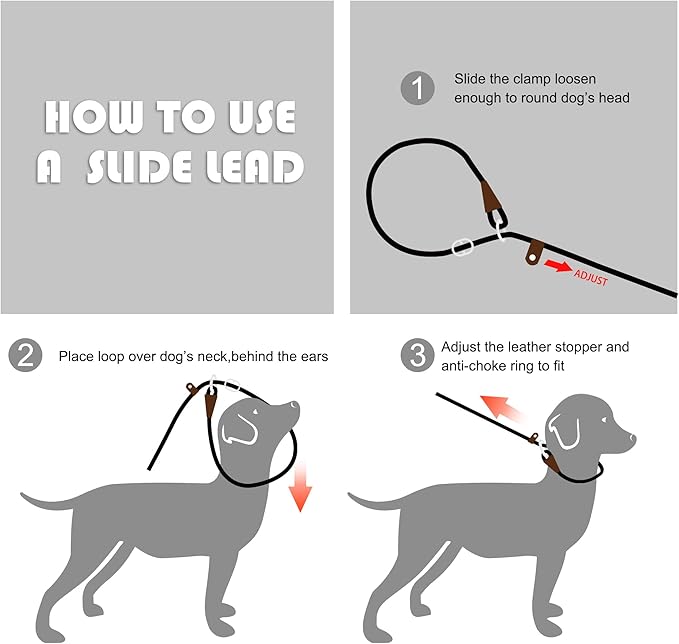 HOW TO USE A SLIDE LEAD

1 Slide the clamp loosen enough to round dog's head

ADJUST

2 Place loop over dog's neck,behind the ears

3 Adjust the leather stopper and anti-choke ring to fit