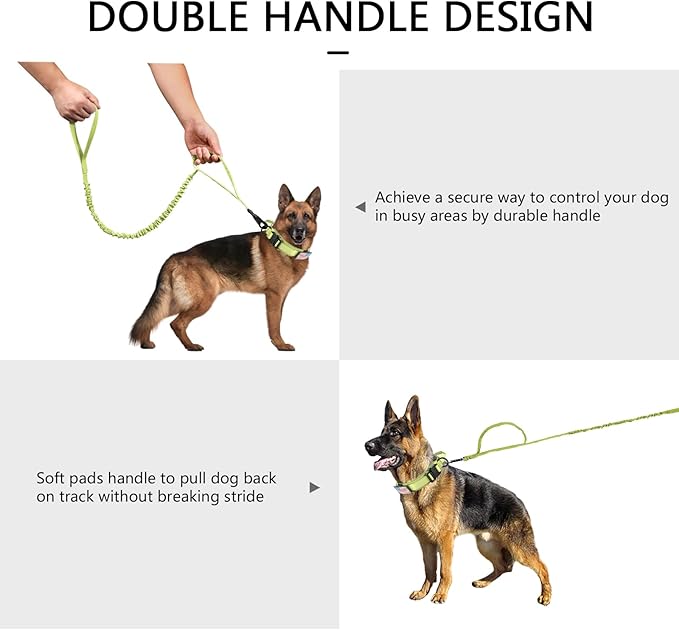 DOUBLE HANDLE DESIGN

Achieve a secure way to control your dog in busy areas by durable handle

Soft pads handle to pull dog back on track without breaking stride