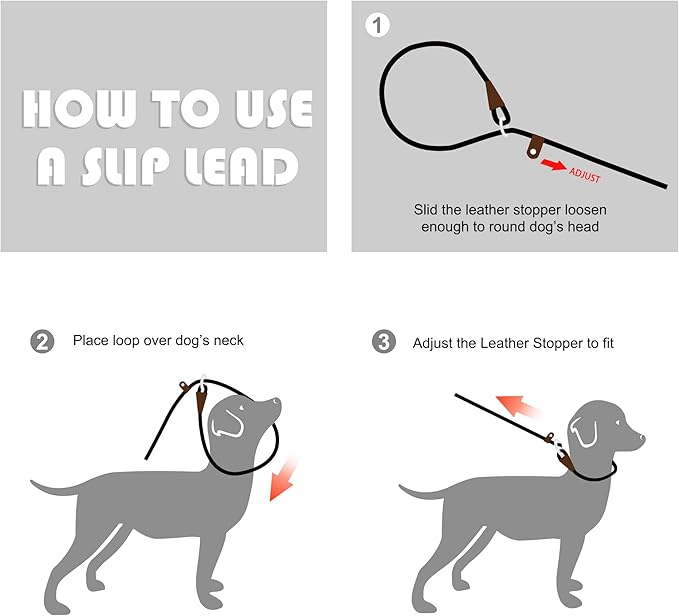 HOW TO USE A SLIP LEAD

1

ADJUST

Slid the leather stopper loosen enough to round dog's head

2 Place loop over dog's neck

3 Adjust the Leather Stopper to fit