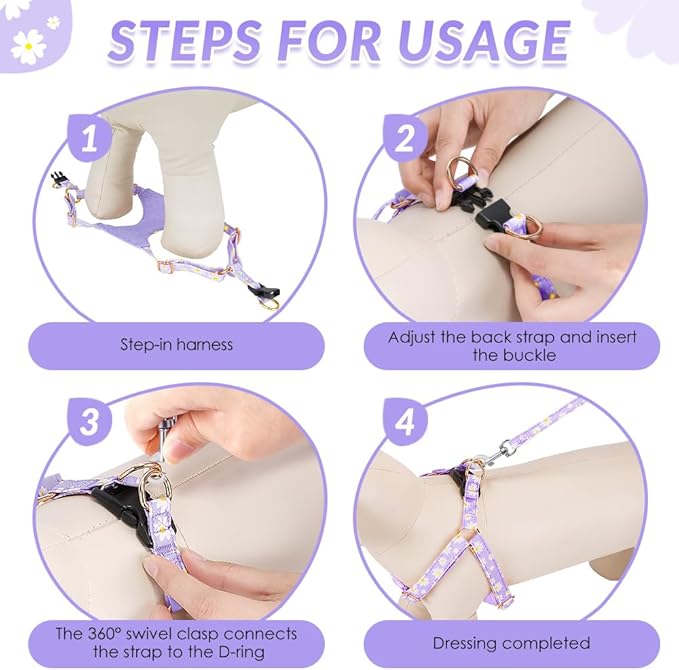 STEPS FOR USAGE

1

Step-in harness

2

Adjust the back strap and insert the buckle

3

The 360° swivel clasp connects the strap to the D-ring

4

Dressing completed