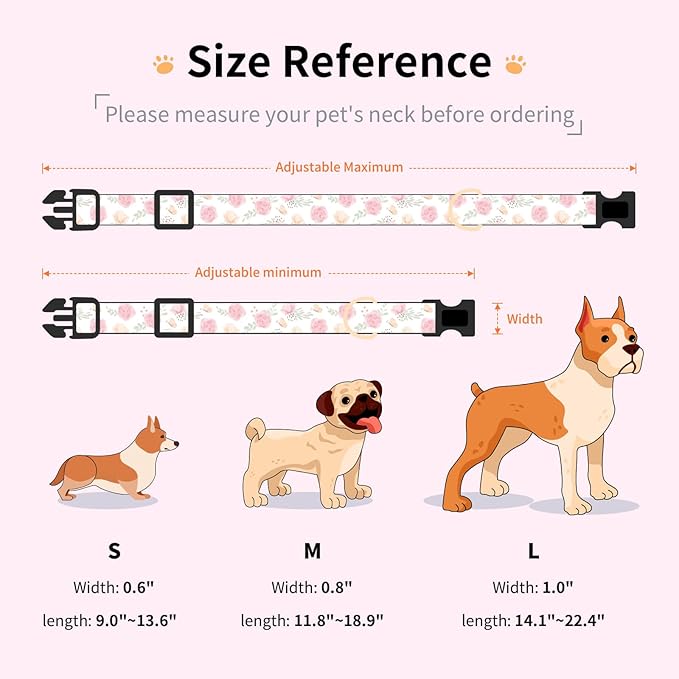 Size Reference

Please measure your pet's neck before ordering

Adjustable Maximum

Adjustable minimum

Width

S
Width: 0.6"
length: 9.0"~13.6"

M
Width: 0.8"
length: 11.8"~18.9"

L
Width: 1.0"
length: 14.1"~22.4"