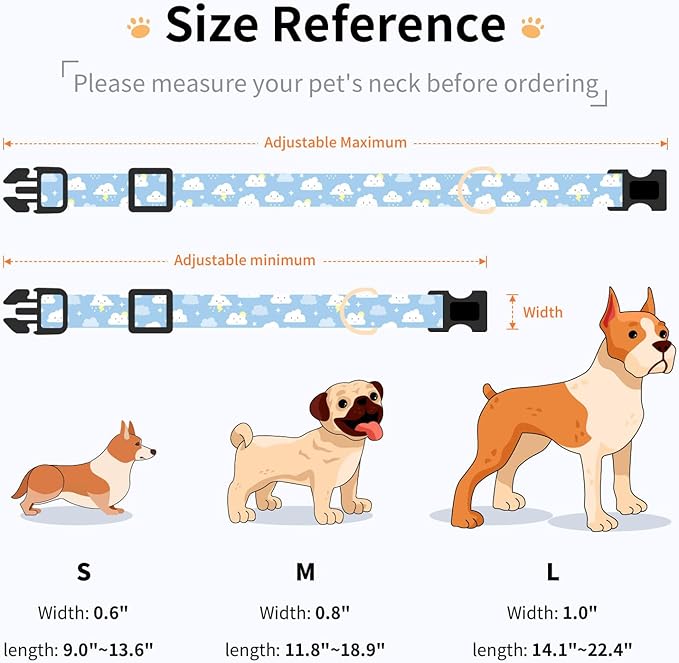 Size Reference

Please measure your pet's neck before ordering

Adjustable Maximum

Adjustable minimum

Width

S

Width: 0.6"

length: 9.0"~13.6"

M

Width: 0.8"

length: 11.8"~18.9"

L

Width: 1.0"

length: 14.1"~22.4"