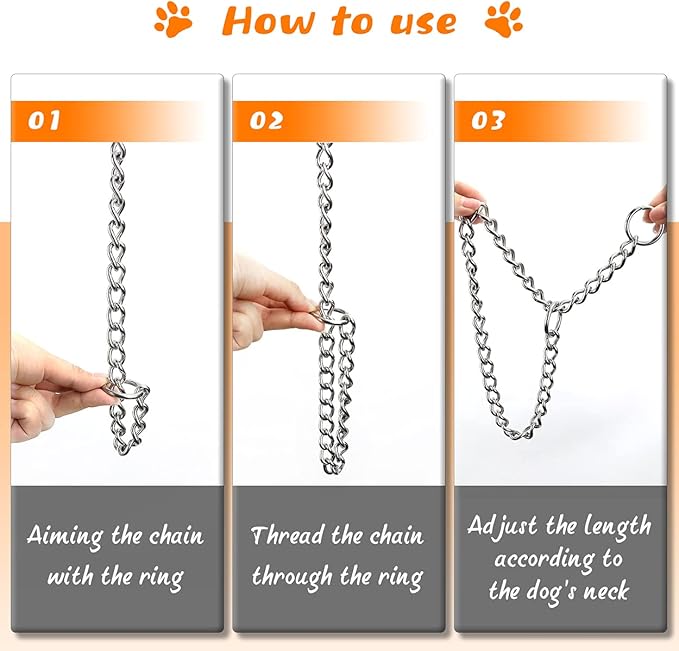 How to use

01

Aiming the chain with the ring

02

Thread the chain through the ring

03

Adjust the length according to the dog's neck