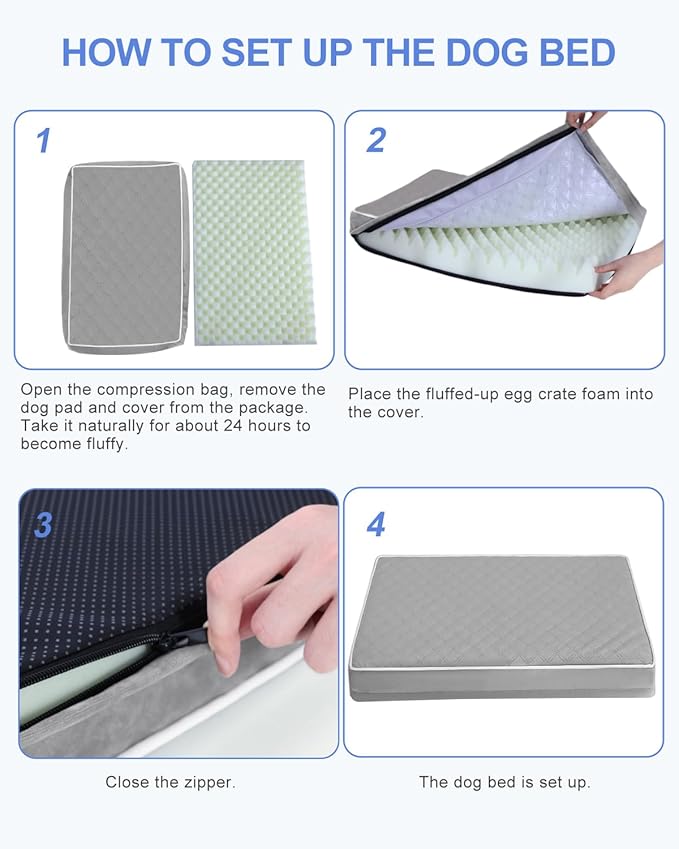 HOW TO SET UP THE DOG BED

1

Open the compression bag, remove the dog pad and cover from the package. Take it naturally for about 24 hours to become fluffy.

2

Place the fluffed-up egg crate foam into the cover.

3

Close the zipper.

4

The dog bed is set up.