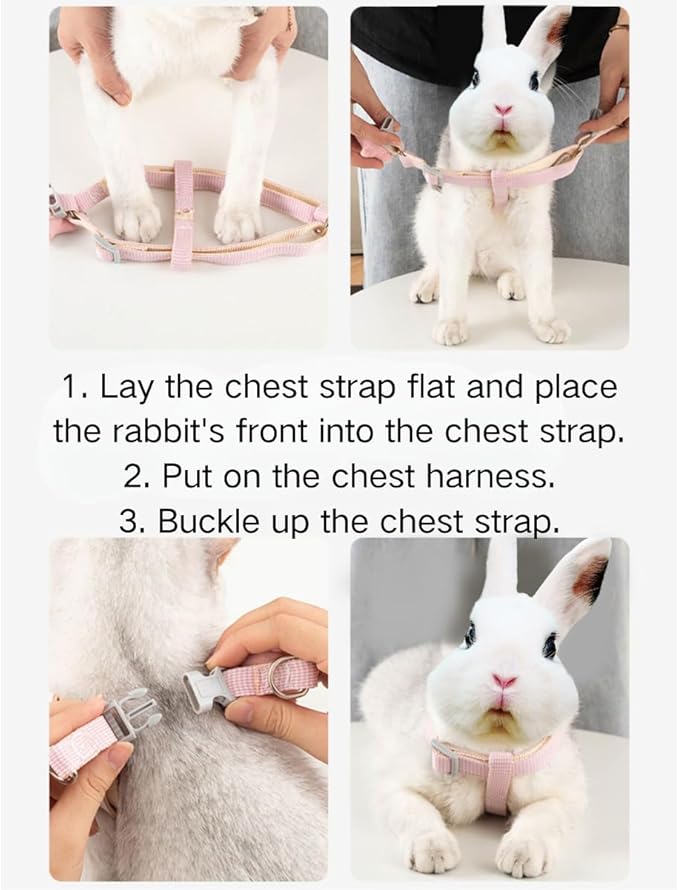 1. Lay the chest strap flat and place the rabbit's front into the chest strap.
2. Put on the chest harness.
3. Buckle up the chest strap.