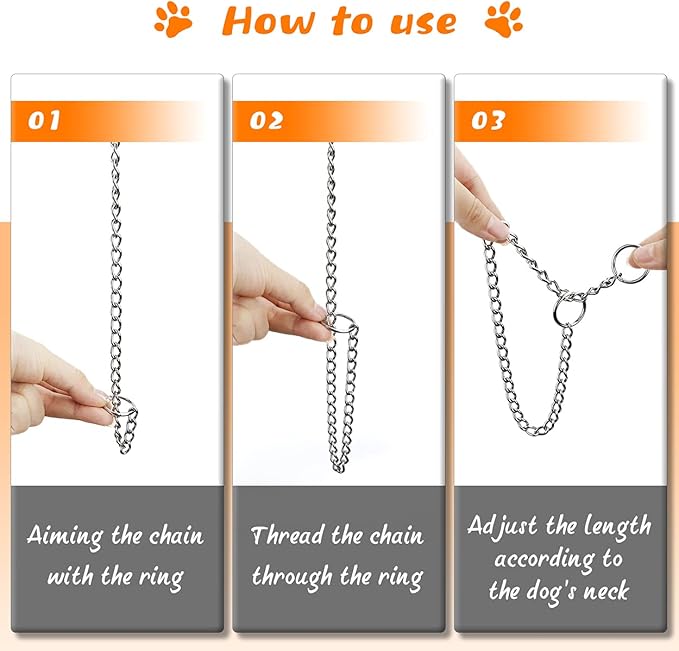 How to use

01

Aiming the chain with the ring

02

Thread the chain through the ring

03

Adjust the length according to the dog's neck